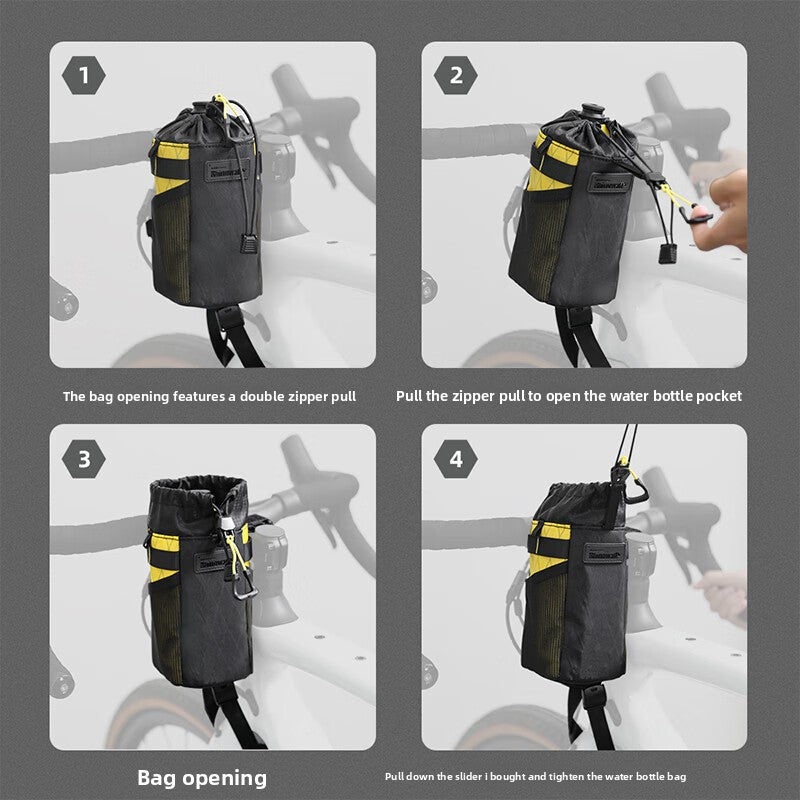 1

The bag opening features a double zipper pull

2

Pull the zipper pull to open the water bottle pocket

3

Bag opening

4

Pull down the slider i bought and tighten the water bottle bag